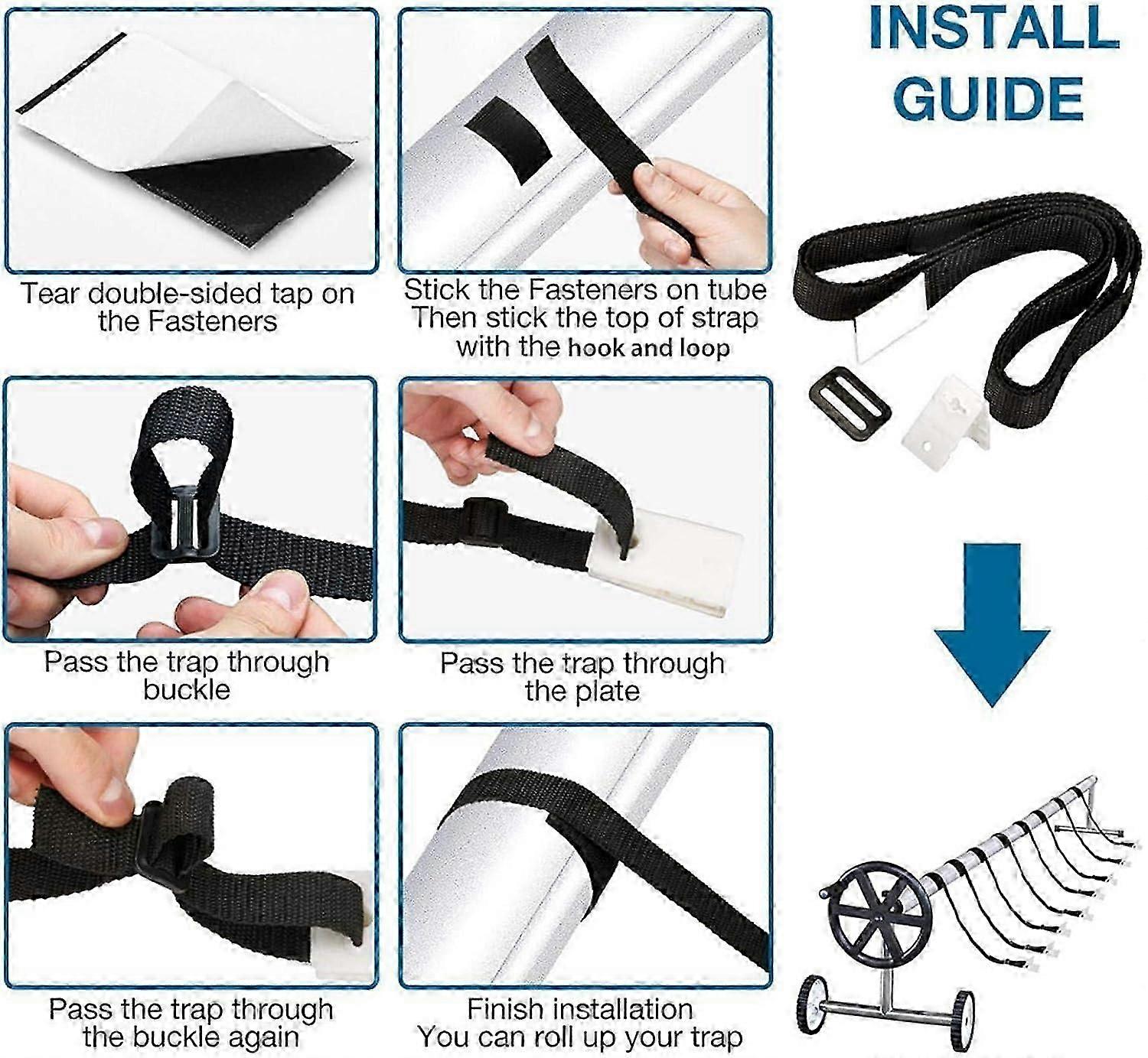 INSTALL GUIDE

Tear double-sided tap on the Fasteners

Stick the Fasteners on tube Then stick the top of strap with the hook and loop

Pass the trap through buckle

Pass the trap through the plate

Pass the trap through the buckle again

Finish installation You can roll up your trap